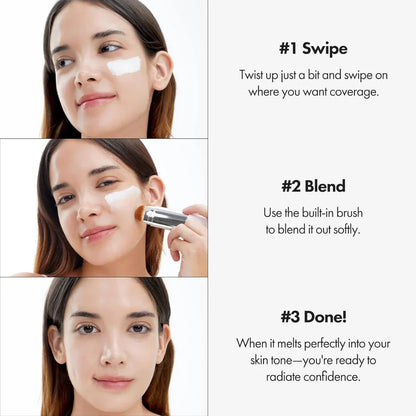 #1 Swipe

Twist up just a bit and swipe on where you want coverage.

#2 Blend

Use the built-in brush to blend it out softly.

#3 Done!

When it melts perfectly into your skin tone—you're ready to radiate confidence.