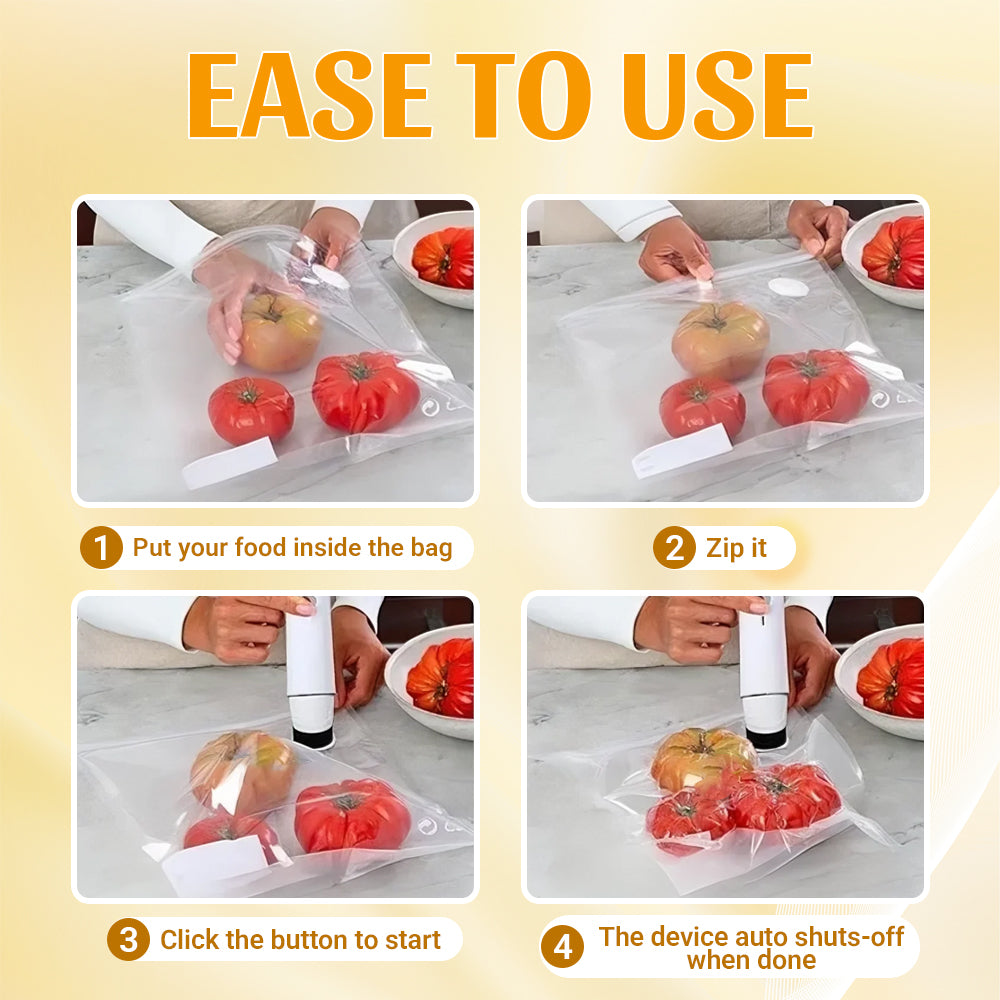 EASE TO USE

1 Put your food inside the bag

2 Zip it

3 Click the button to start

4 The device auto shuts-off when done